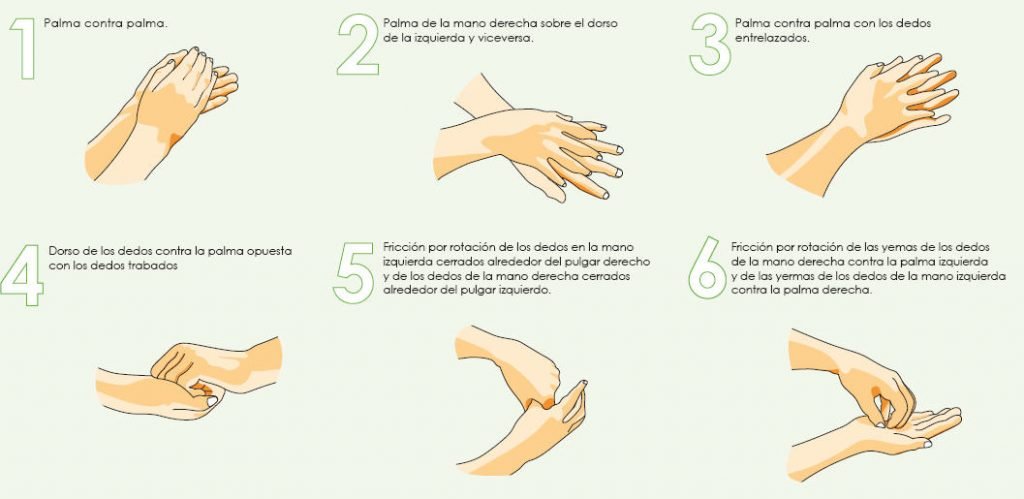 1 Palma contra palma.

2 Palma de la mano derecha sobre el dorso de la izquierda y viceversa.

3 Palma contra palma con los dedos entrelazados.

4 Dorso de los dedos contra la palma opuesta con los dedos trabados

5 Fricción por rotación de los dedos en la mano izquierda cerrados alrededor del pulgar derecho y de los dedos de la mano derecha cerrados alrededor del pulgar izquierdo.

6 Fricción por rotación de las yemas de los dedos de la mano derecha contra la palma izquierda y de las yermas de los dedos de la mano izquierda contra la palma derecha.